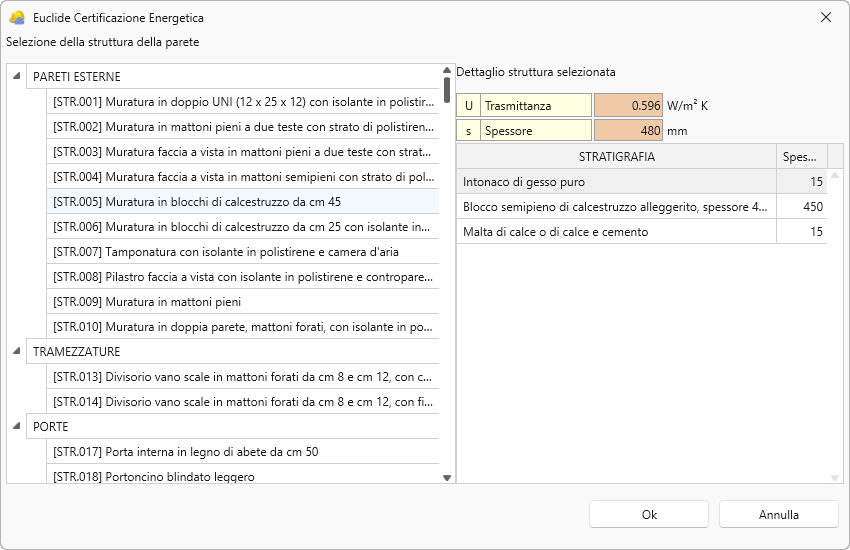 Euclide Certificazione Energetica

Selezione della struttura della parete

PARETI ESTERNE
[STR.001] Muratura in doppio UNI (12 x 25 x 12) con isolante in polistir...
[STR.002] Muratura in mattoni pieni a due teste con strato di polistiren...
[STR.003] Muratura faccia a vista in mattoni pieni a due teste con strat...
[STR.004] Muratura faccia a vista in mattoni semipieni con strato di pol...
[STR.005] Muratura in blocchi di calcestruzzo da cm 45
[STR.006] Muratura in blocchi di calcestruzzo da cm 25 con isolante in...
[STR.007] Tamponatura con isolante in polistirene e camera d'aria
[STR.008] Pilastro faccia a vista con isolante in polistirene e contropare...
[STR.009] Muratura in mattoni pieni
[STR.010] Muratura in doppia parete, mattoni forati, con isolante in po...
TRAMEZZATURE
[STR.013] Divisorio vano scale in mattoni forati da cm 8 e cm 12, con c...
[STR.014] Divisorio vano scale in mattoni forati da cm 8 e cm 12, con fi...
PORTE
[STR.017] Porta interna in legno di abete da cm 50
[STR.018] Portoncino blindato leggero

Dettaglio struttura selezionata

| U | Trasmittanza | 0.596 | W/m² K |
|---|---|---|---|
| s | Spessore | 480 | mm |

| STRATIGRAFIA | Spes... |
|---|---|
| Intonaco di gesso puro | 15 |
| Blocco semipieno di calcestruzzo alleggerito, spessore 4... | 450 |
| Malta di calce o di calce e cemento | 15 |

Ok
Annulla